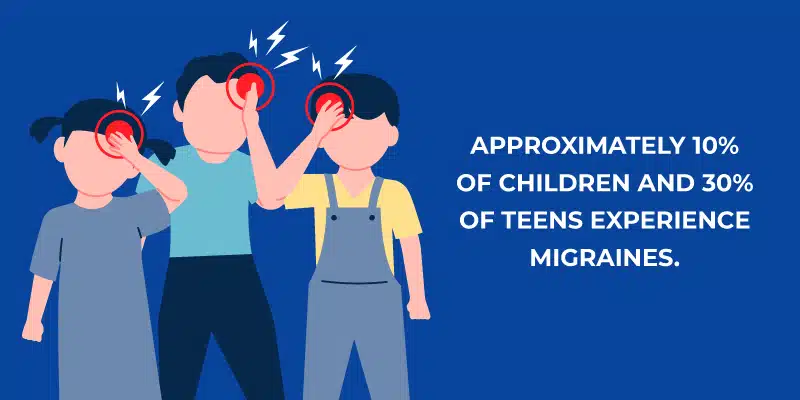 APPROXIMATELY 10% OF CHILDREN AND 30% OF TEENS EXPERIENCE MIGRAINES.