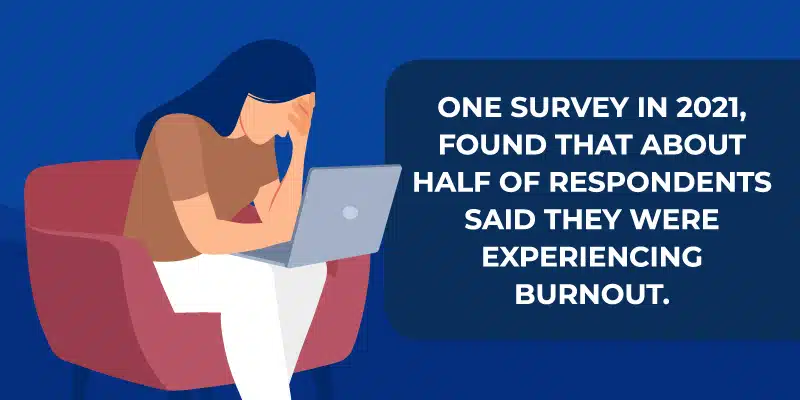 ONE SURVEY IN 2021, FOUND THAT ABOUT HALF OF RESPONDENTS SAID THEY WERE EXPERIENCING BURNOUT.