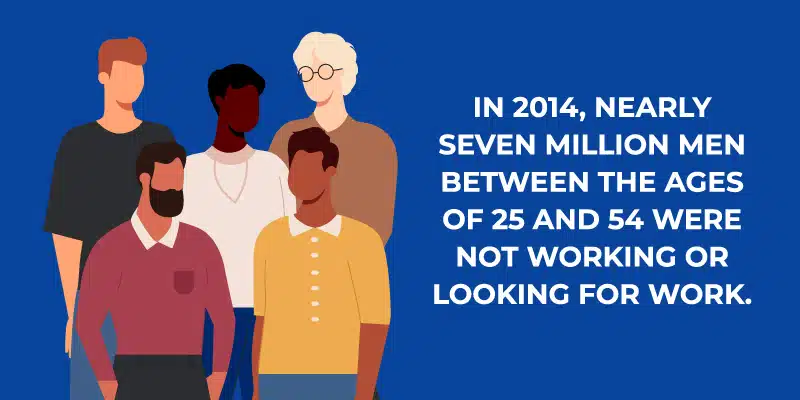 IN 2014, NEARLY SEVEN MILLION MEN BETWEEN THE AGES OF 25 AND 54 WERE NOT WORKING OR LOOKING FOR WORK.